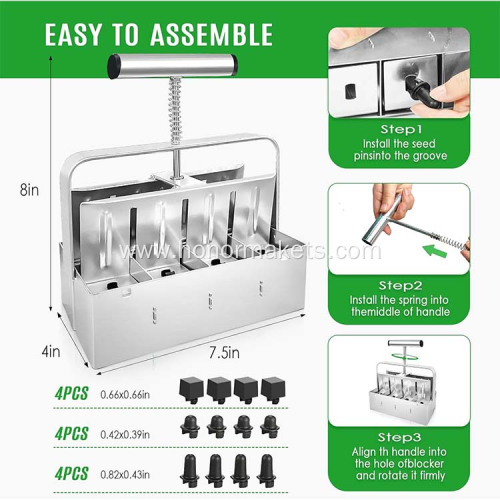 EASY TO ASSEMBLE

8in

4in

7.5in

www.honormakets.com

4PCS 0.66x0.66in

4PCS 0.42x0.39in

4PCS 0.82x0.43in

Step1
Install the seed pinsinto the groove

Step2
Install the spring into themiddle of handle

Step3
Align th handle into the hole ofblocker and rotate it firmly